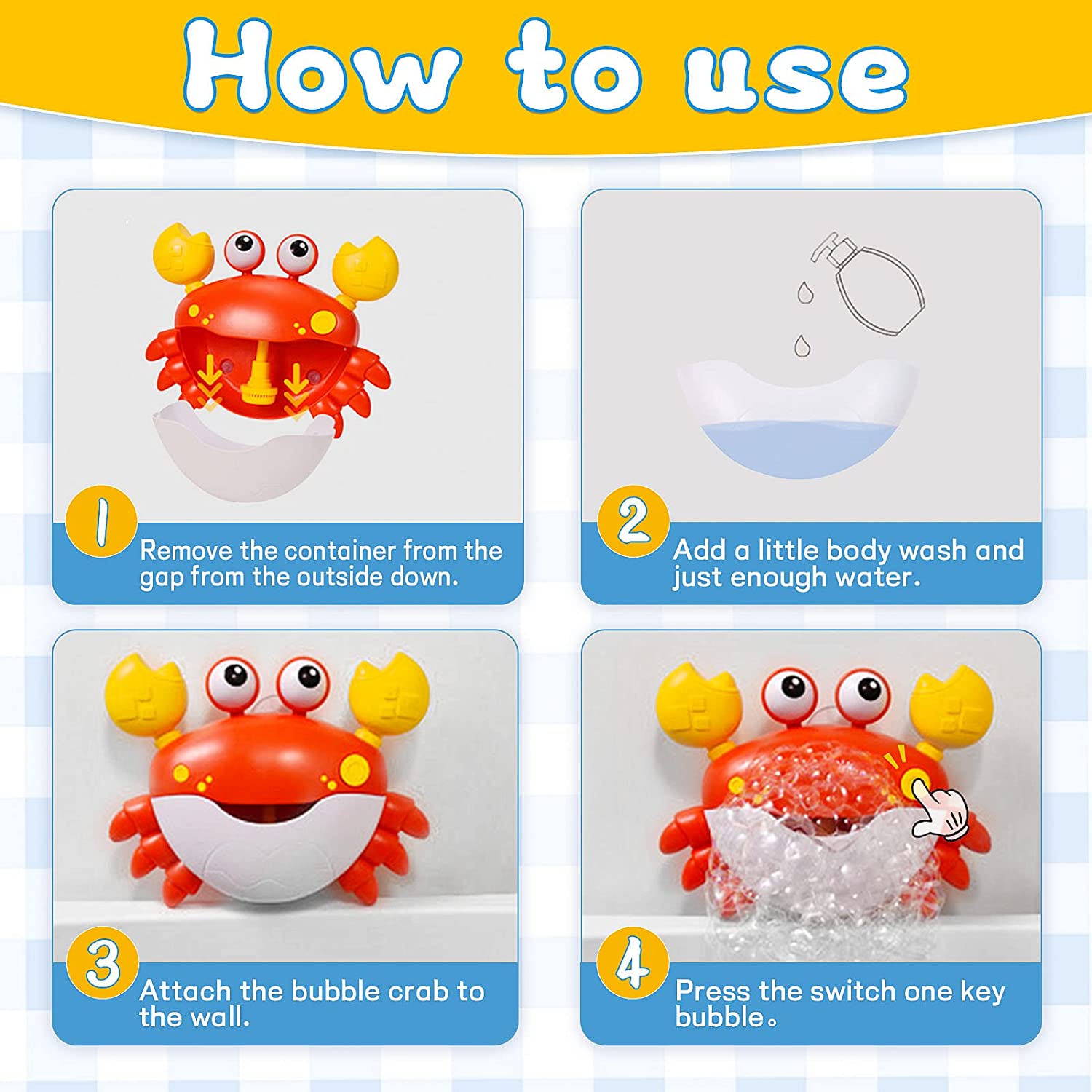 How to use

1 Remove the container from the gap from the outside down.

2 Add a little body wash and just enough water.

3 Attach the bubble crab to the wall.

4 Press the switch one key bubble。